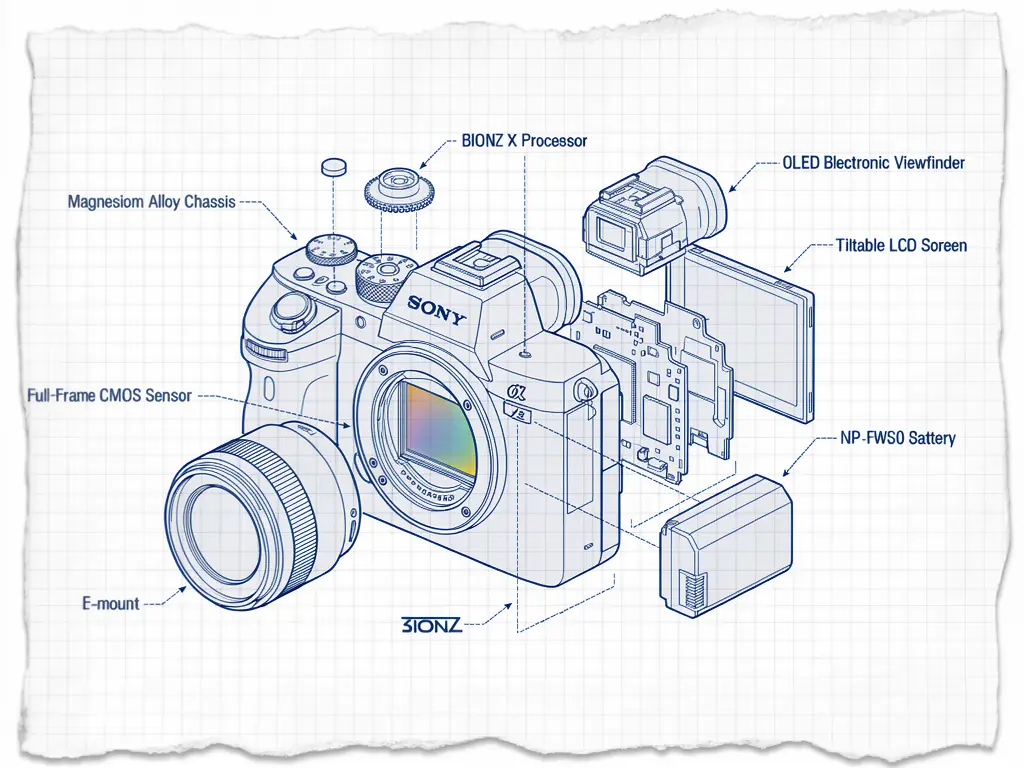 BIONZ X Processor

OLED Blectronic Viewfinder

Magnesiom Alloy Chassis

Tiltable LCD Soreen

SONY

Full-Frame CMOS Sensor

α

NP-FWS0 Sattery

E-mount

3IONZ